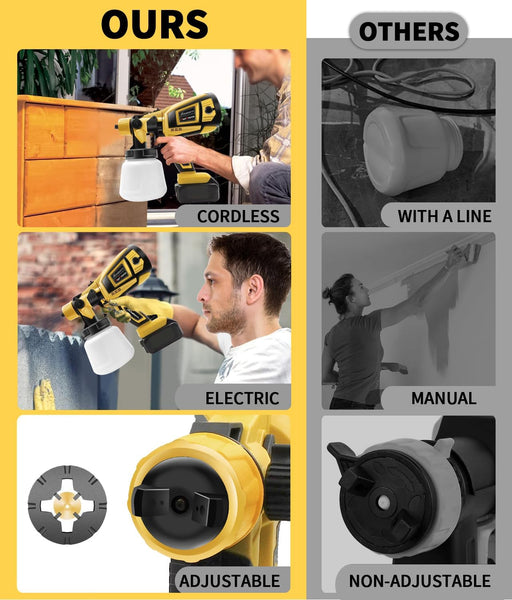 OURS

CORDLESS

ELECTRIC

ADJUSTABLE

OTHERS

WITH A LINE

MANUAL

NON-ADJUSTABLE